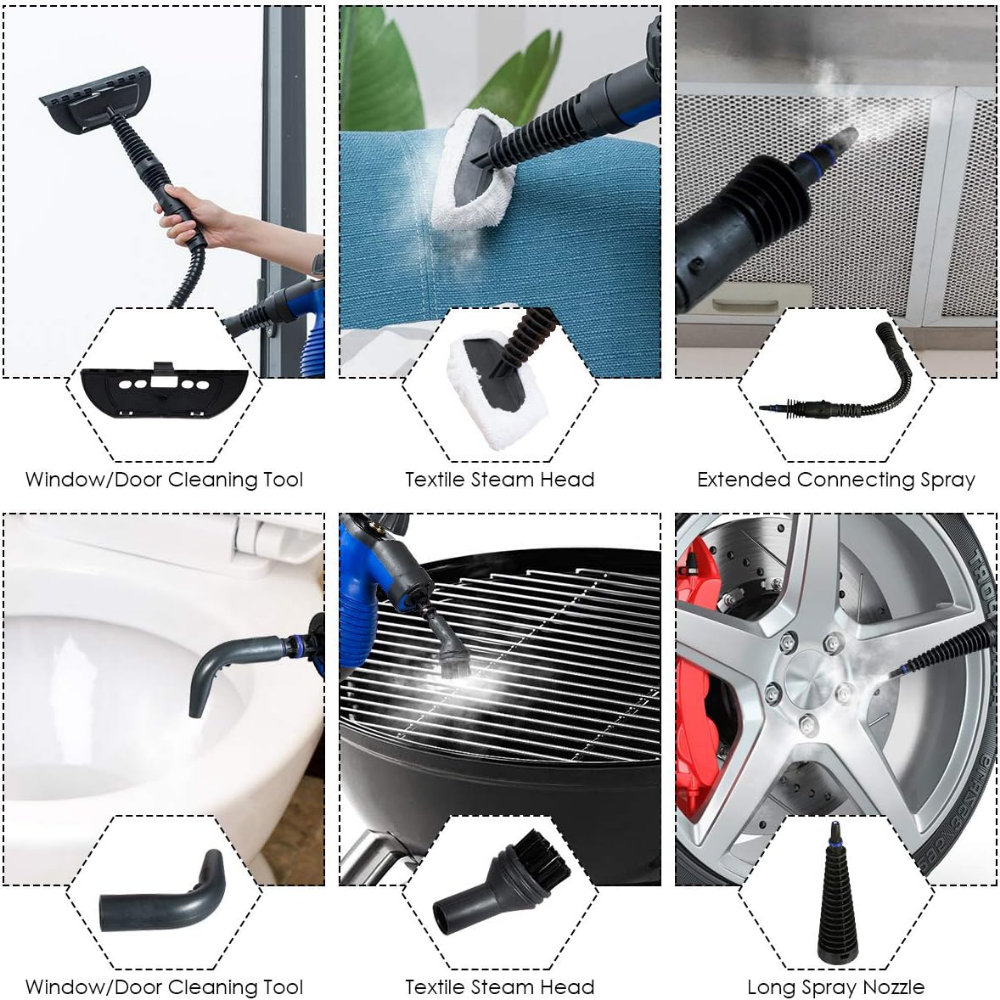 Window/Door Cleaning Tool

Textile Steam Head

Extended Connecting Spray

Window/Door Cleaning Tool

Textile Steam Head

Long Spray Nozzle