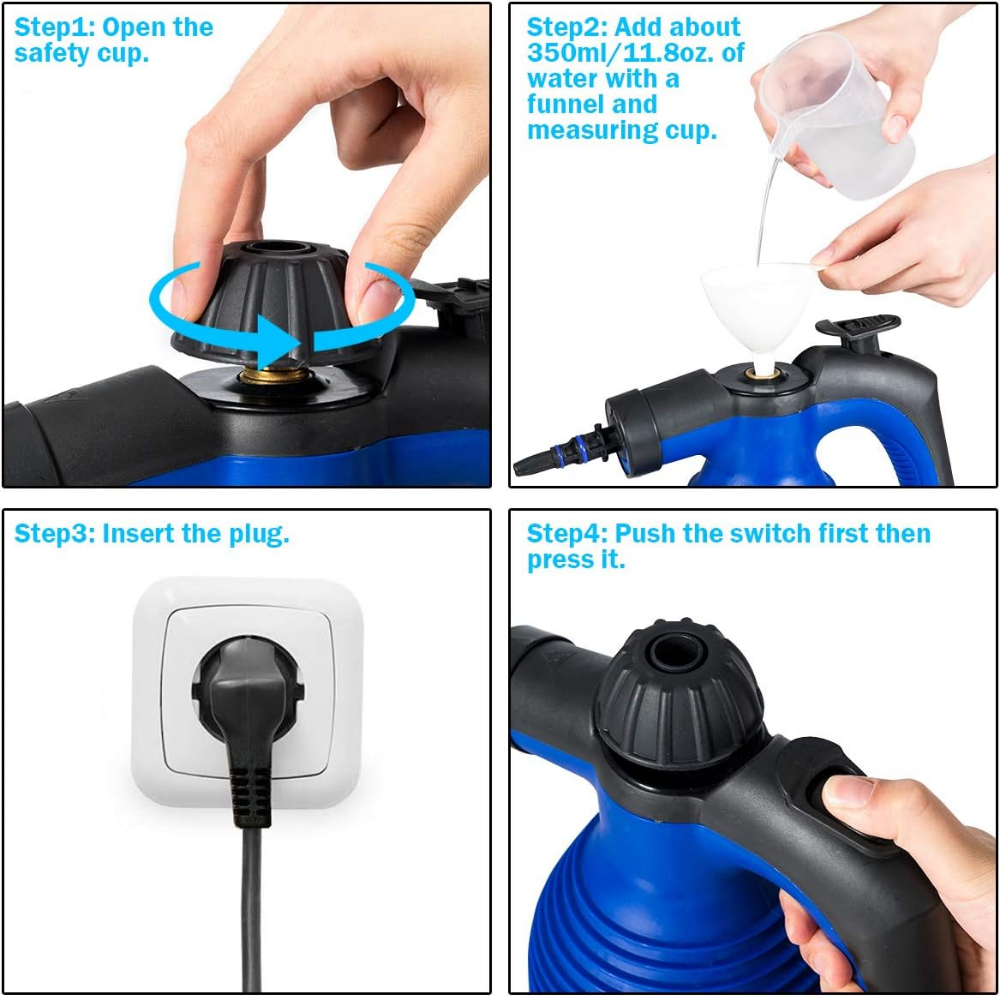 Step1: Open the safety cup.

Step2: Add about 350ml/11.8oz. of water with a funnel and measuring cup.

Step3: Insert the plug.

Step4: Push the switch first then press it.