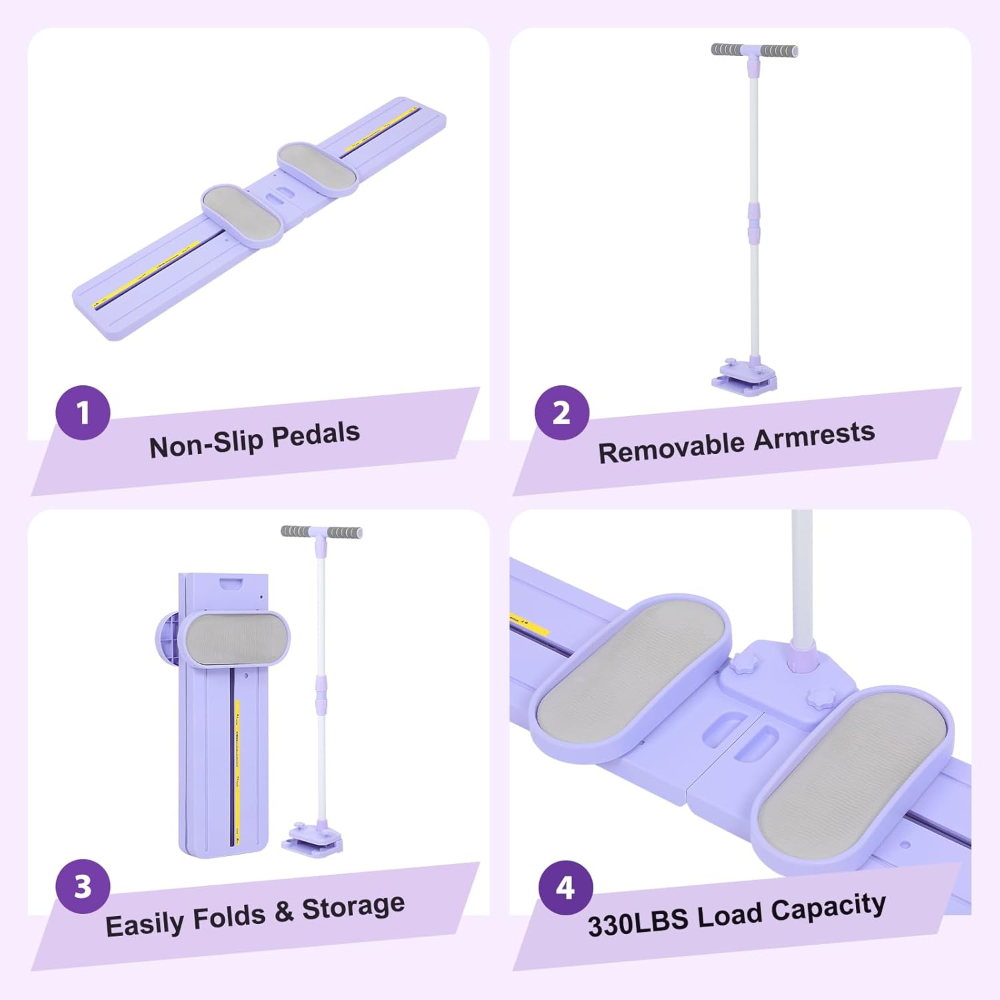 1
Non-Slip Pedals

2
Removable Armrests

3
Easily Folds & Storage

4
330LBS Load Capacity