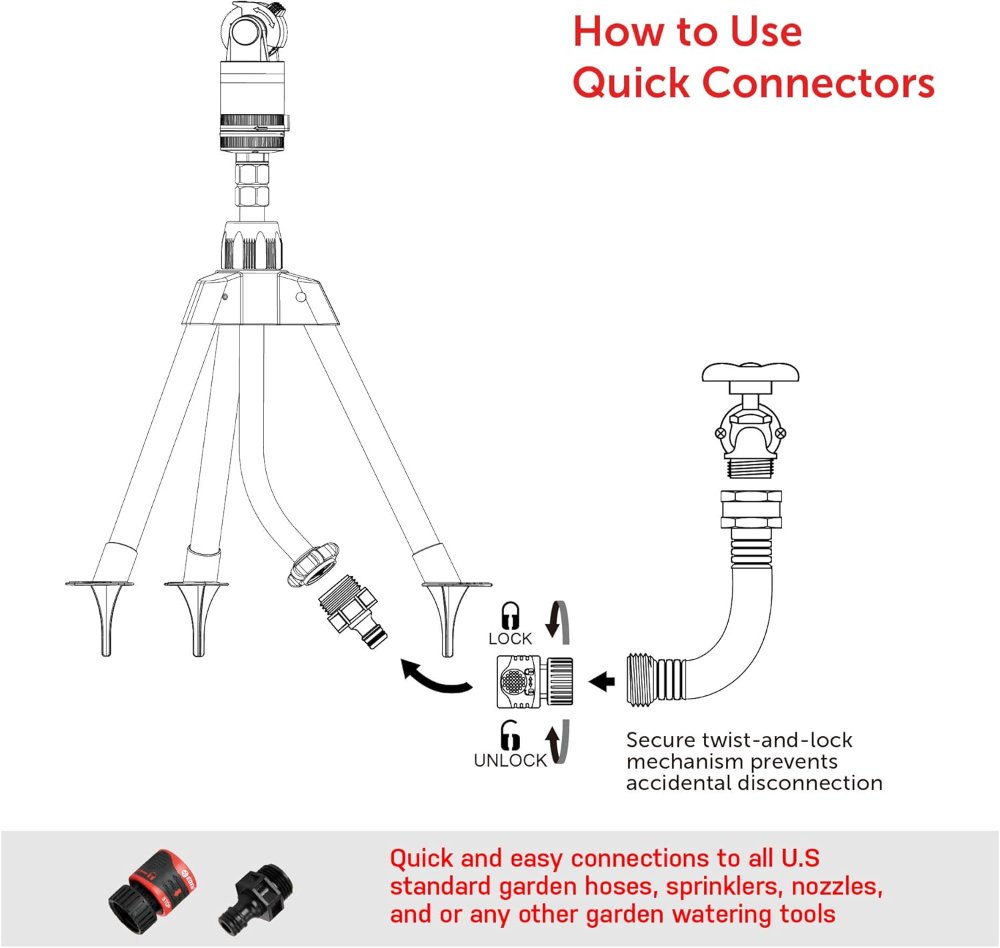 How to Use
Quick Connectors

LOCK

UNLOCK

Secure twist-and-lock mechanism prevents accidental disconnection

Quick and easy connections to all U.S standard garden hoses, sprinklers, nozzles, and or any other garden watering tools