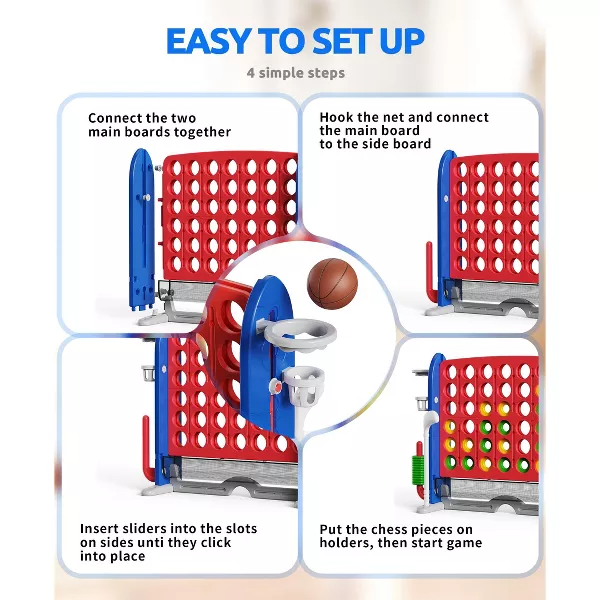 EASY TO SET UP

4 simple steps

Connect the two main boards together

Hook the net and connect the main board to the side board

Insert sliders into the slots on sides unti they click into place

Put the chess pieces on holders, then start game