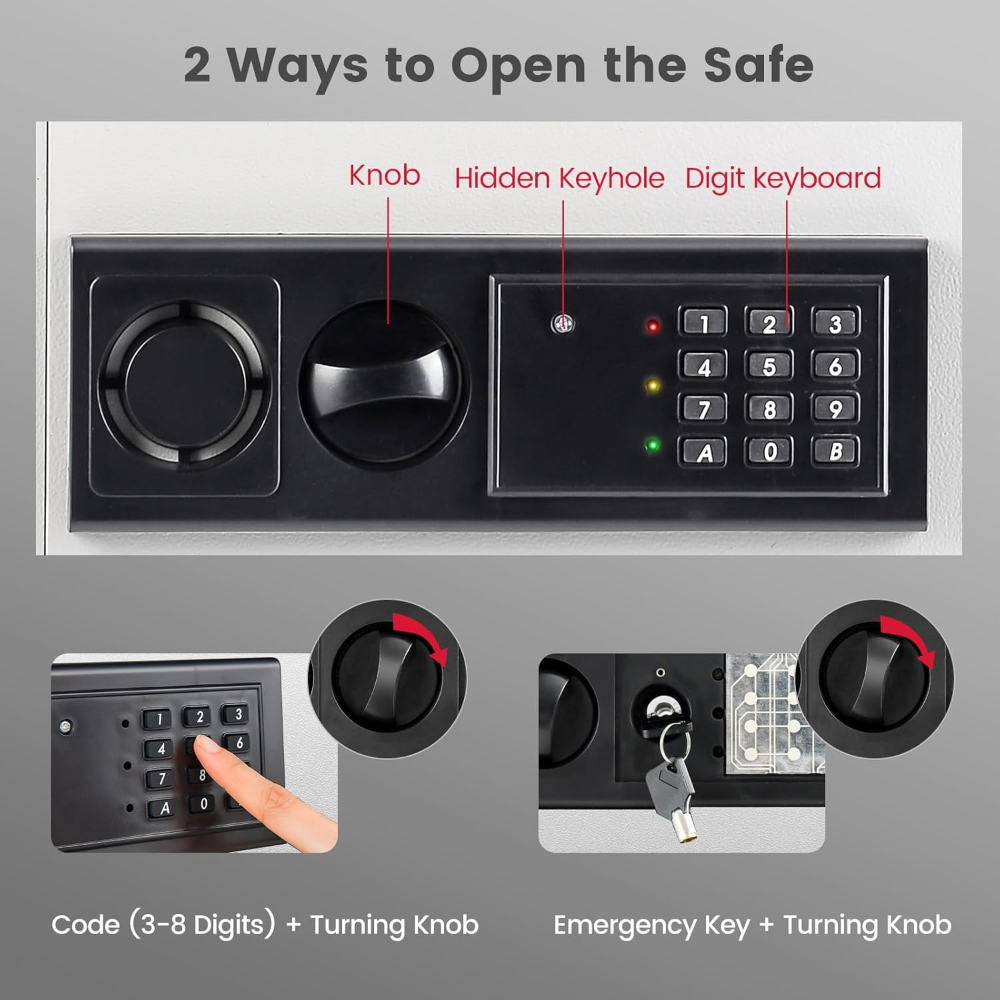 2 Ways to Open the Safe

Knob

Hidden Keyhole

Digit keyboard

1 2 3
4 5 6
7 8 9
A 0 B

1 2 3
4 6
7 8
A 0

Code (3-8 Digits) + Turning Knob

Emergency Key + Turning Knob