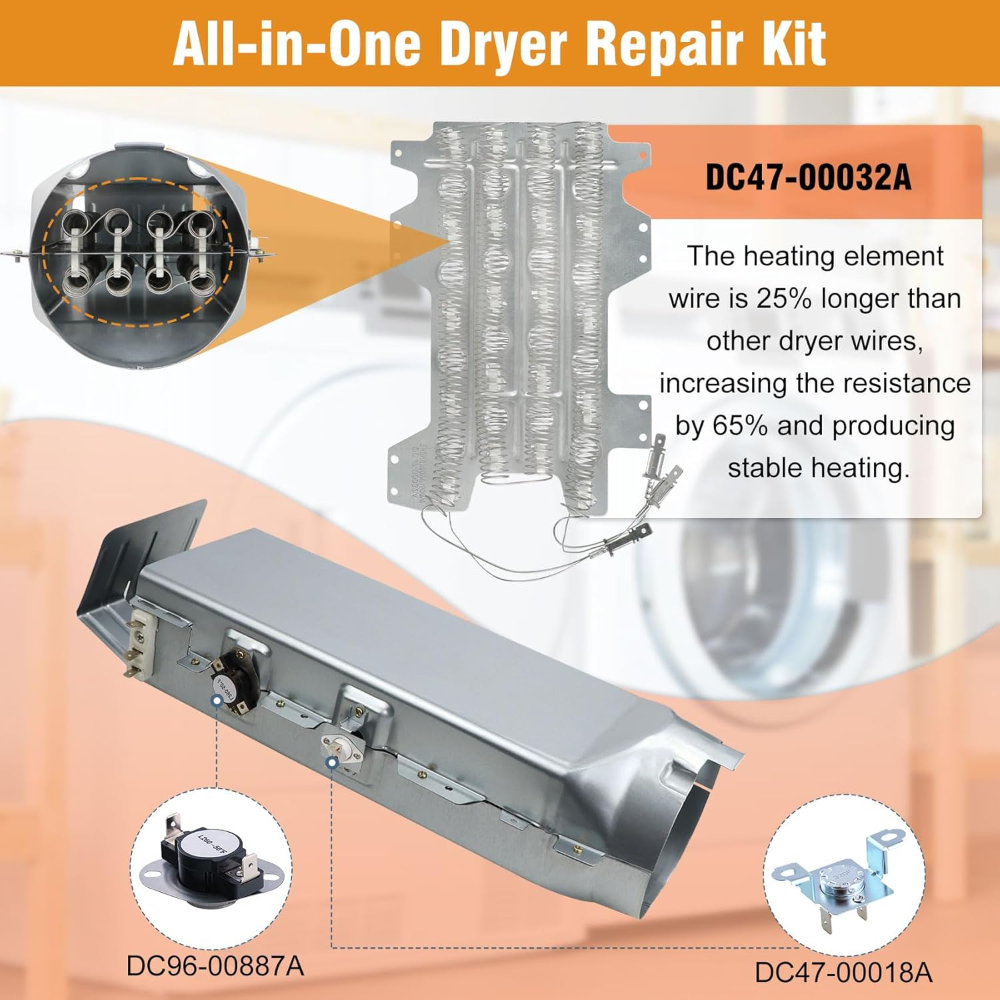 All-in-One Dryer Repair Kit

DC47-00032A

The heating element wire is 25% longer than other dryer wires, increasing the resistance by 65% and producing stable heating.

DC96-00887A

DC47-00018A