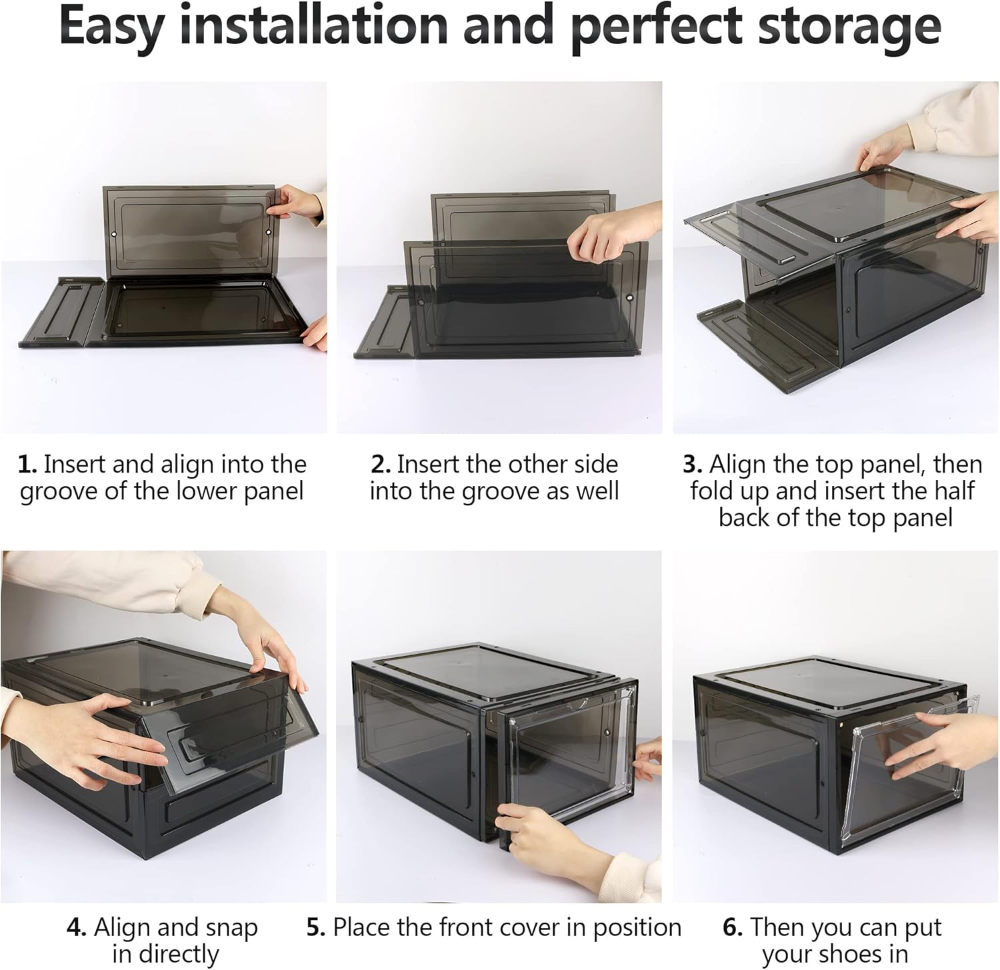 Easy installation and perfect storage

1. Insert and align into the groove of the lower panel

2. Insert the other side into the groove as well

3. Align the top panel, then fold up and insert the half back of the top panel

4. Align and snap in directly

5. Place the front cover in position

6. Then you can put your shoes in