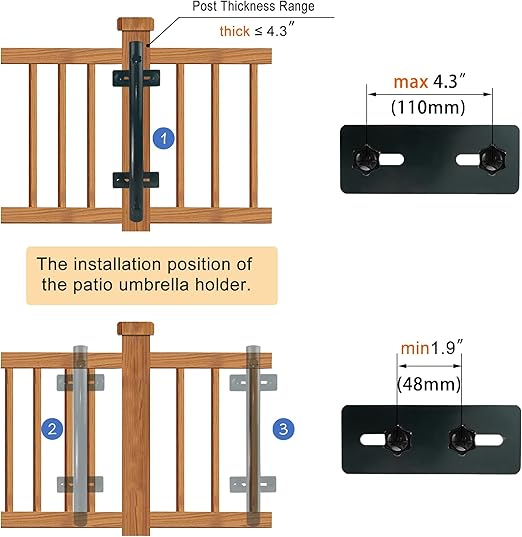 Post Thickness Range

thick ≤ 4.3″

1

max 4.3″
(110mm)

The installation position of the patio umbrella holder.

2

3

min1.9″
(48mm)