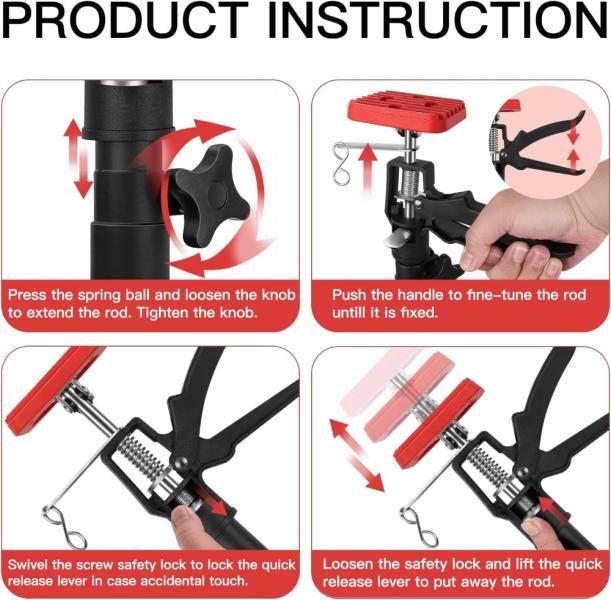 PRODUCT INSTRUCTION

Press the spring ball and loosen the knob to extend the rod. Tighten the knob.

Push the handle to fine-tune the rod untill it is fixed.

Swivel the screw safety lock to lock the quick release lever in case accidental touch.

Loosen the safety lock and lift the quick release lever to put away the rod.